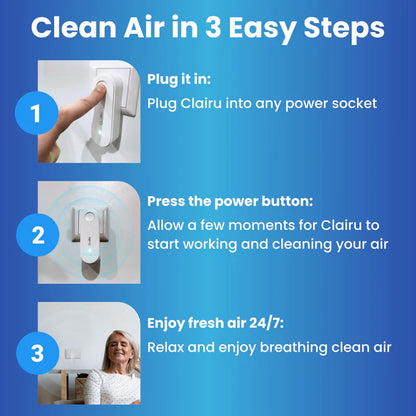 Clean Air in 3 Easy Steps

1

Plug it in:

Plug Clairu into any power socket

2

Press the power button:

Allow a few moments for Clairu to start working and cleaning your air

3

Enjoy fresh air 24/7:

Relax and enjoy breathing clean air